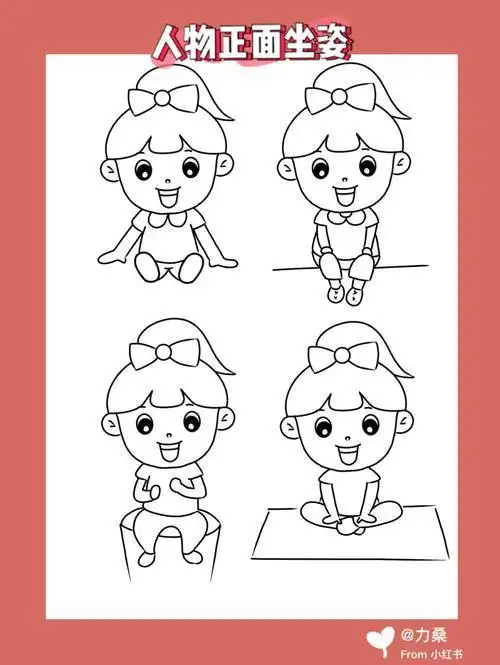 人物正面坐姿

@力桑
From 小红书