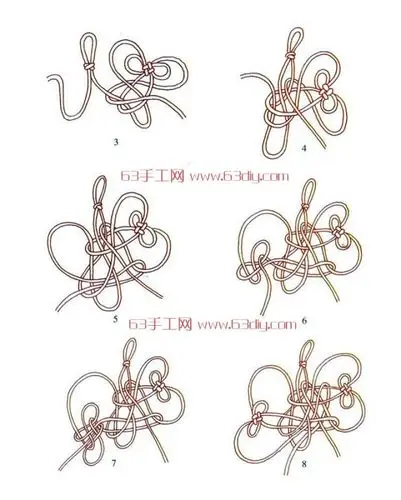 3

4

63手工网 www.63diy.com

5

63手工网 www.63diy.com

6

7

8