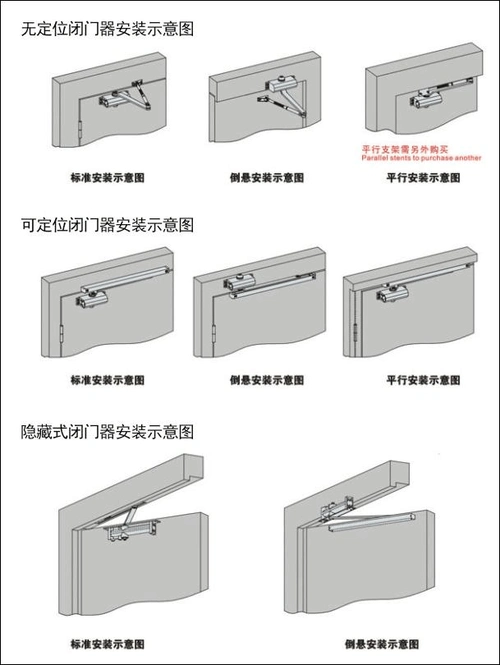 无定位闭门器安装示意图

平行支架需另外购买
Parallel stents to purchase another

标准安装示意图

倒悬安装示意图

平行安装示意图

可定位闭门器安装示意图

标准安装示意图

倒悬安装示意图

平行安装示意图

隐藏式闭门器安装示意图

标准安装示意图

倒悬安装示意图