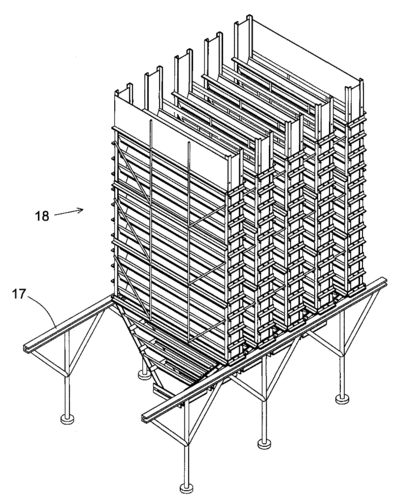 18

17