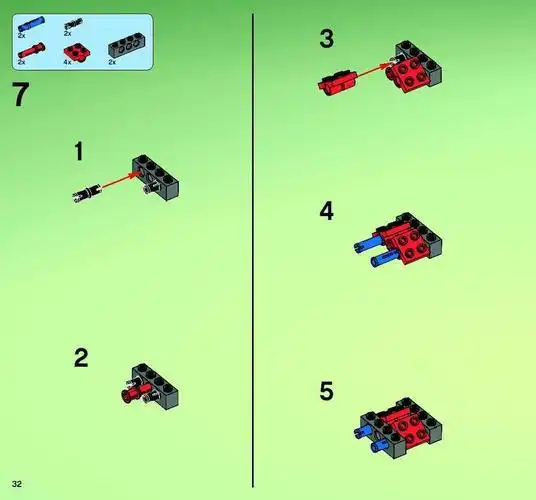 2x
2x
2x
4x
2x

7

1

2

3

4

5

32