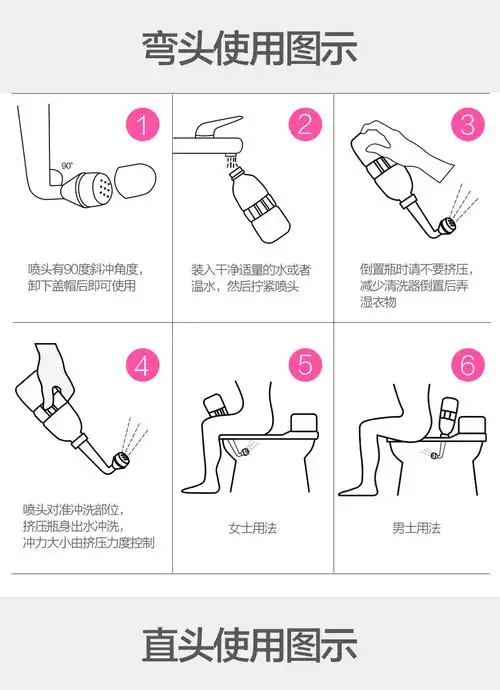 弯头使用图示

1

90°

喷头有90度斜冲角度，卸下盖帽后即可使用

2

装入干净适量的水或者温水，然后拧紧喷头

3

倒置瓶时请不要挤压，减少清洗器倒置后弄湿衣物

4

喷头对准冲洗部位，挤压瓶身出水冲洗，冲力大小由挤压力度控制

5

女士用法

6

男士用法

直头使用图示