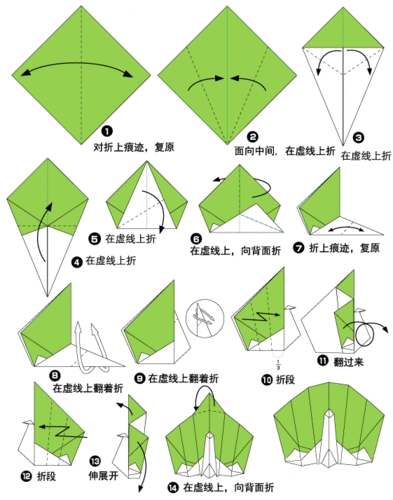 ❶ 对折上痕迹，复原

❷ 面向中间，在虚线上折

❸ 在虚线上折

❹ 在虚线上折

❺ 在虚线上折

❻ 在虚线上，向背面折

❼ 折上痕迹，复原

❽ 在虚线上翻着折

❾ 在虚线上翻着折

$\frac{1}{3}$

❿ 折段

⓫ 翻过来

⓬ 折段

⓭ 伸展开

⓮ 在虚线上，向背面折