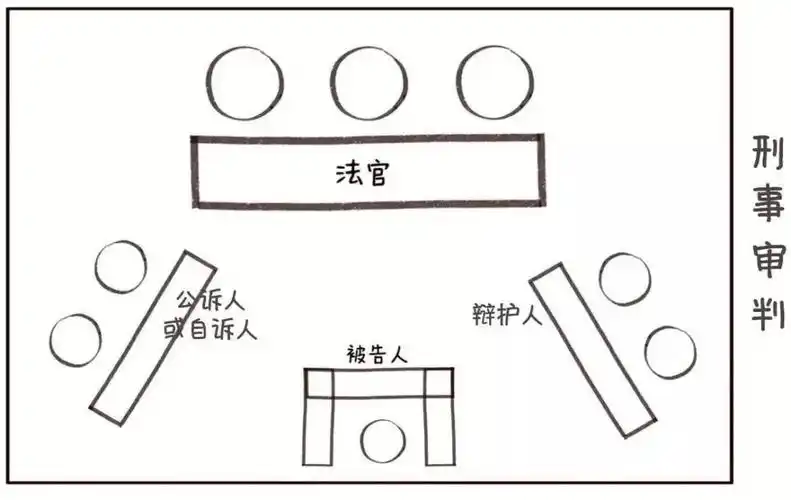 法官

公诉人
或自诉人

辩护人

被告人

刑事审判