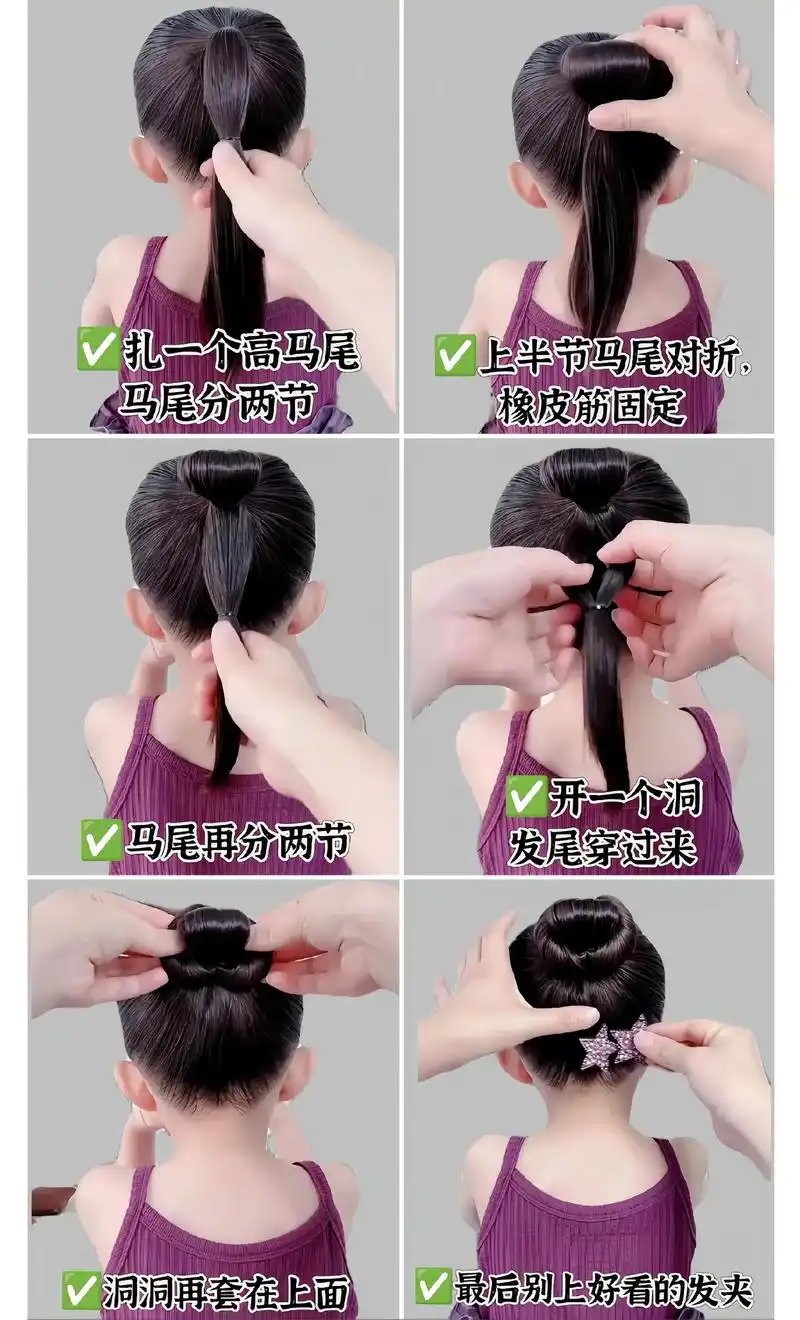 ✅扎一个高马尾
马尾分两节

✅上半节马尾对折，
橡皮筋固定

✅马尾再分两节

✅开一个洞
发尾穿过来

✅洞洞再套在上面

✅最后别上好看的发夹