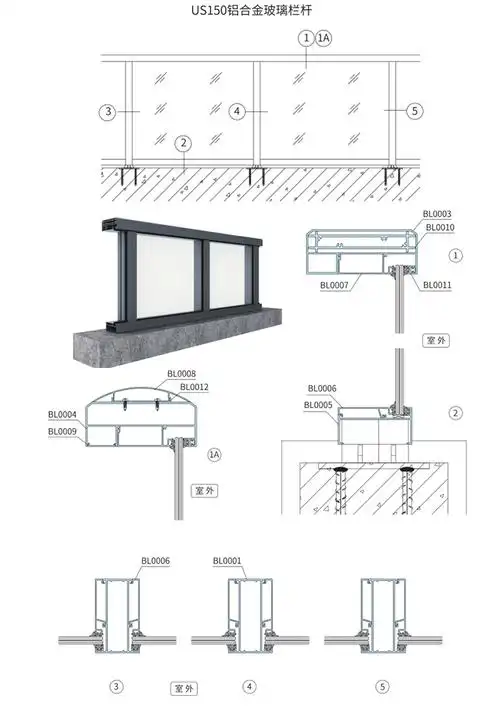 US150铝合金玻璃栏杆

1 1A

3

4

5

2

BL0003
BL0010
1
BL0007
BL0011
室外

BL0008
BL0012
BL0004
BL0009
1A
室外

BL0006
BL0005
2

BL0006
BL0001

3
室外
4
5