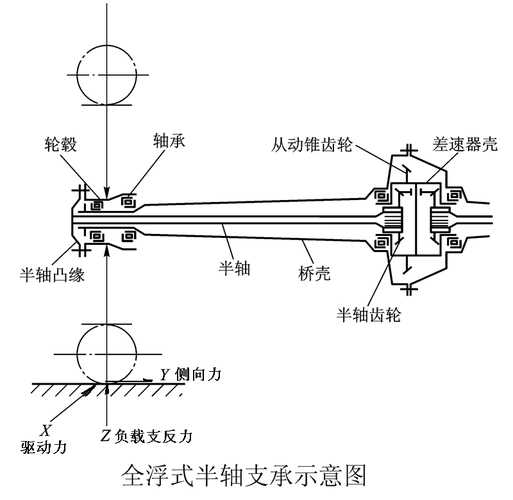 轮毂
轴承
从动锥齿轮
差速器壳
半轴凸缘
半轴
桥壳
半轴齿轮
$Y$ 侧向力
$X$
驱动力
$Z$ 负载支反力
全浮式半轴支承示意图