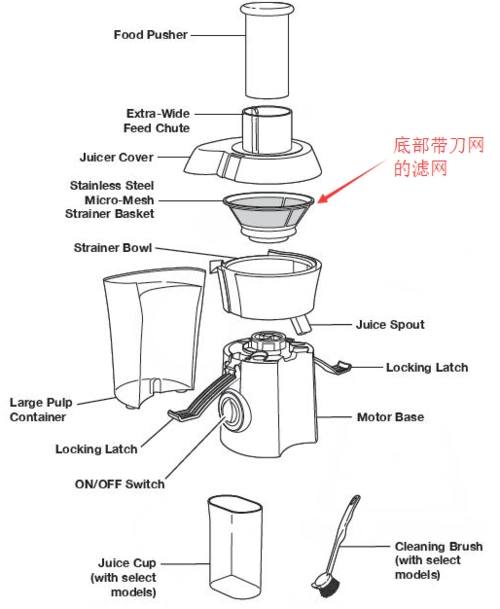 Food Pusher

Extra-Wide Feed Chute

Juicer Cover

底部带刀网的滤网

Stainless Steel Micro-Mesh Strainer Basket

Strainer Bowl

Juice Spout

Locking Latch

Large Pulp Container

Motor Base

Locking Latch

ON/OFF Switch

Juice Cup (with select models)

Cleaning Brush (with select models)