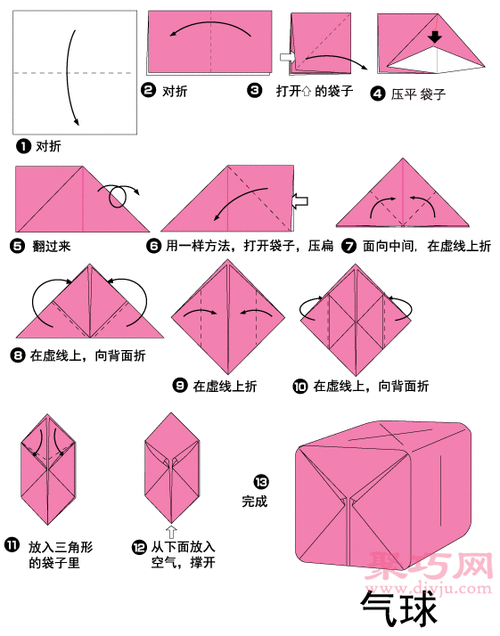 ❶ 对折

❷ 对折

❸ 打开⇧的袋子

❹ 压平 袋子

❺ 翻过来

❻ 用一样方法，打开袋子，压扁

❼ 面向中间，在虚线上折

❽ 在虚线上，向背面折

❾ 在虚线上折

❿ 在虚线上，向背面折

⓫ 放入三角形的袋子里

⓬ 从下面放入空气，撑开

⓭ 完成

聚巧网 www.diyju.com

气球