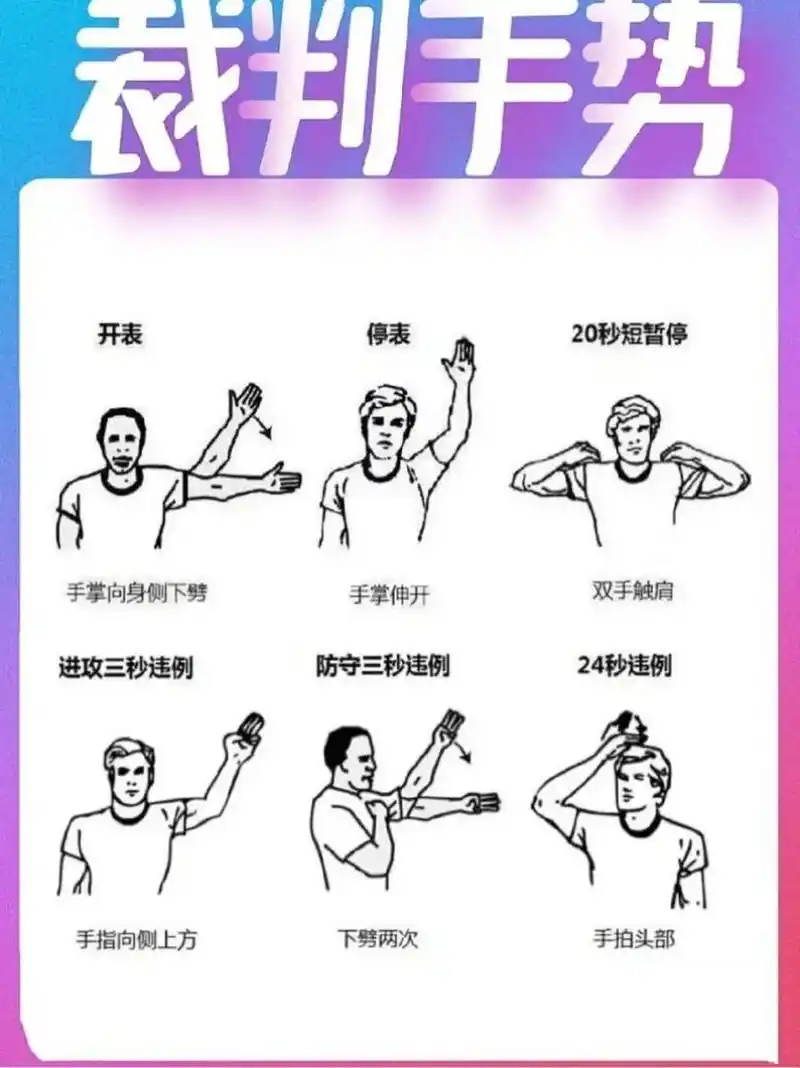 裁判手势

开表

手掌向身侧下劈

停表

手掌伸开

20秒短暂停

双手触肩

进攻三秒违例

手指向侧上方

防守三秒违例

下劈两次

24秒违例

手拍头部