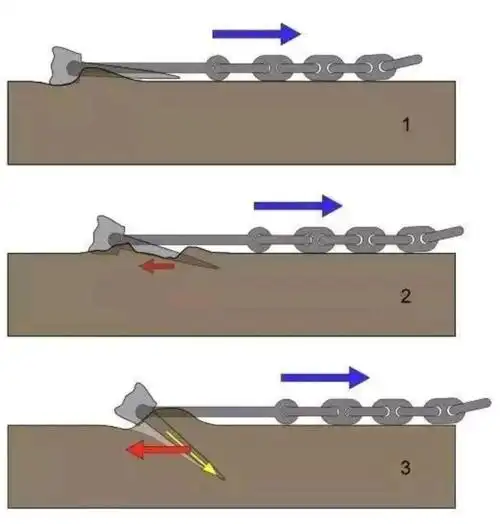 1

2

3