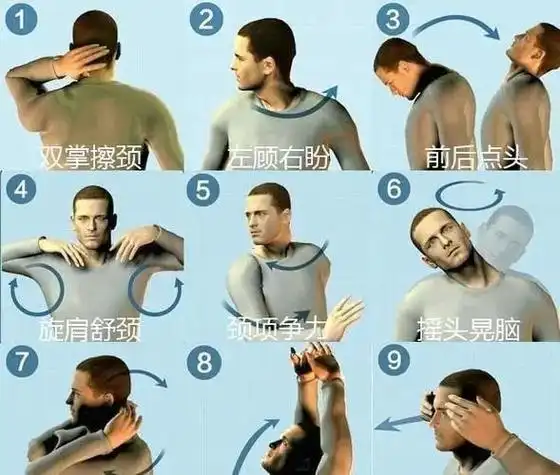 1
双掌擦颈

2
左顾右盼

3
前后点头

4
旋肩舒颈

5
颈项争力

6
摇头晃脑

7

8

9