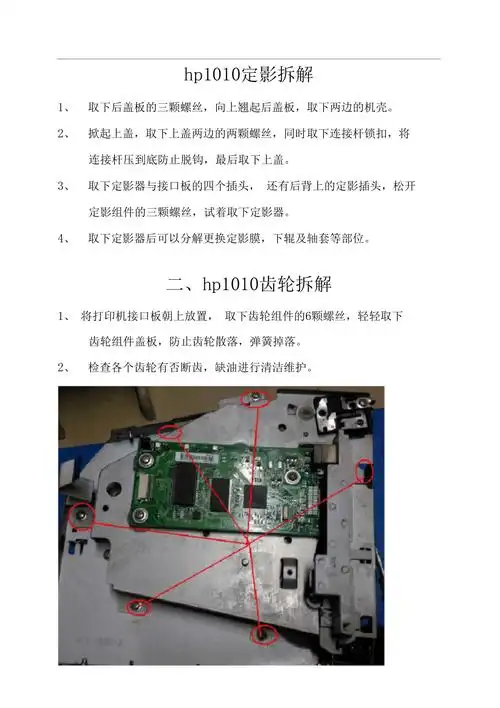 hp1010定影拆解

1、 取下后盖板的三颗螺丝，向上翘起后盖板，取下两边的机壳。

2、 掀起上盖，取下上盖两边的两颗螺丝，同时取下连接杆锁扣，将连接杆压到底防止脱钩，最后取下上盖。

3、 取下定影器与接口板的四个插头， 还有后背上的定影插头，松开定影组件的三颗螺丝，试着取下定影器。

4、 取下定影器后可以分解更换定影膜，下辊及轴套等部位。

二、hp1010齿轮拆解

1、 将打印机接口板朝上放置， 取下齿轮组件的6颗螺丝，轻轻取下齿轮组件盖板，防止齿轮散落，弹簧掉落。

2、 检查各个齿轮有否断齿，缺油进行清洁维护。