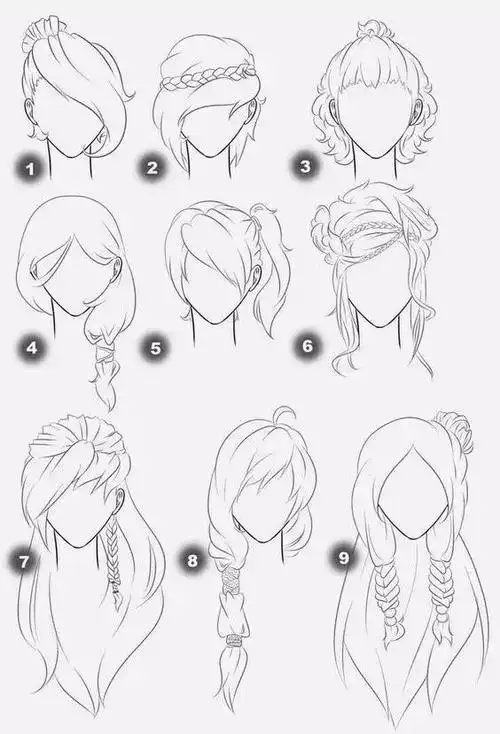 1
2
3
4
5
6
7
8
9