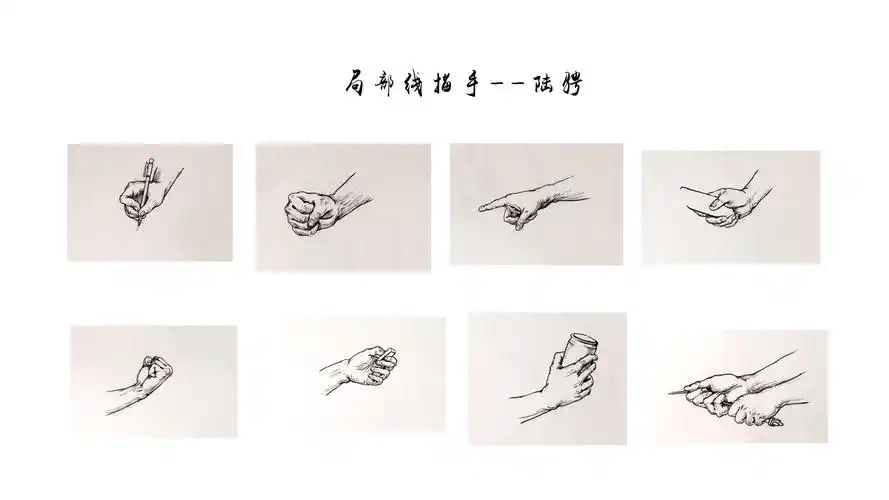 局部线描手——陆娉