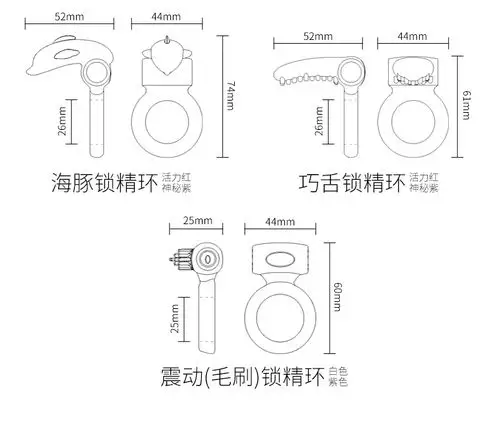 52mm
44mm
74mm
26mm
海豚锁精环 活力红 神秘紫

52mm
44mm
61mm
26mm
巧舌锁精环 活力红 神秘紫

25mm
44mm
60mm
25mm
震动(毛刷)锁精环 白色 紫色