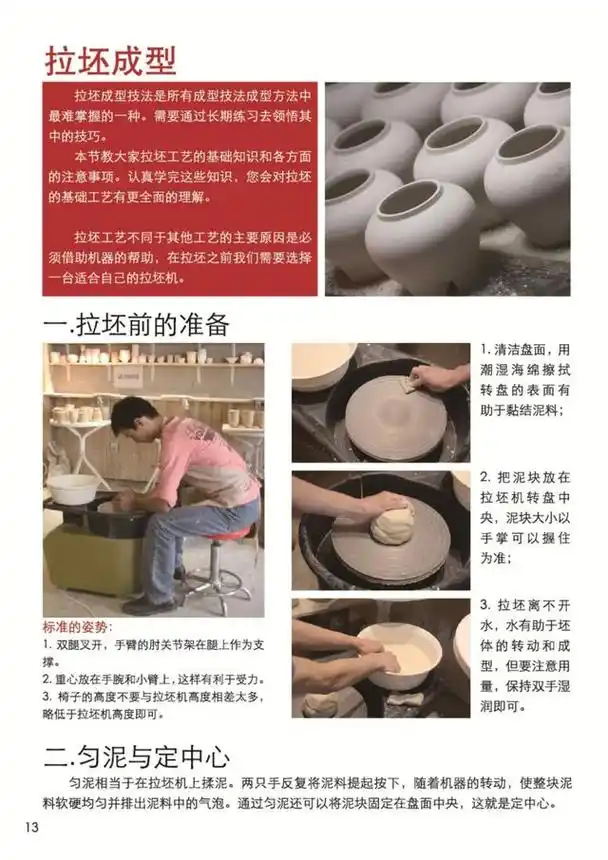 拉坯成型

拉坯成型技法是所有成型技法成型方法中最难掌握的一种。需要通过长期练习去领悟其中的技巧。

本节教大家拉坯工艺的基础知识和各方面的注意事项。认真学完这些知识，您会对拉坯的基础工艺有更全面的理解。

拉坯工艺不同于其他工艺的主要原因是必须借助机器的帮助，在拉坯之前我们需要选择一台适合自己的拉坯机。

一.拉坯前的准备

标准的姿势：
1. 双腿叉开，手臂的肘关节架在腿上作为支撑。
2. 重心放在手腕和小臂上，这样有利于受力。
3. 椅子的高度不要与拉坯机高度相差太多，略低于拉坯机高度即可。

1. 清洁盘面，用潮湿海绵擦拭转盘的表面有助于黏结泥料；

2. 把泥块放在拉坯机转盘中央，泥块大小以手掌可以握住为准；

3. 拉坯离不开水，水有助于坯体的转动和成型，但要注意用量，保持双手湿润即可。

二.匀泥与定中心

匀泥相当于在拉坯机上揉泥。两只手反复将泥料提起按下，随着机器的转动，使整块泥料软硬均匀并排出泥料中的气泡。通过匀泥还可以将泥块固定在盘面中央，这就是定中心。

13