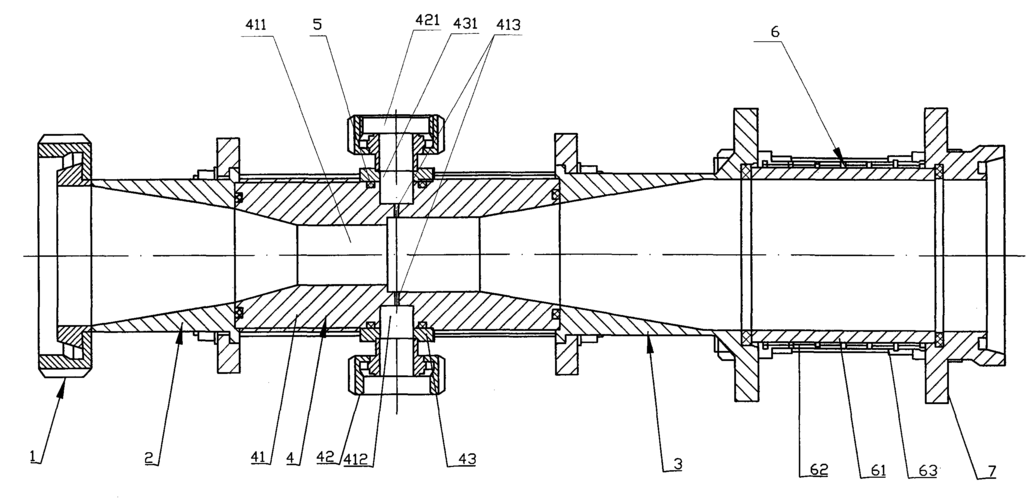 411
5
421
431
413
6
1
2
41
4
42
412
43
3
62
61
63
7