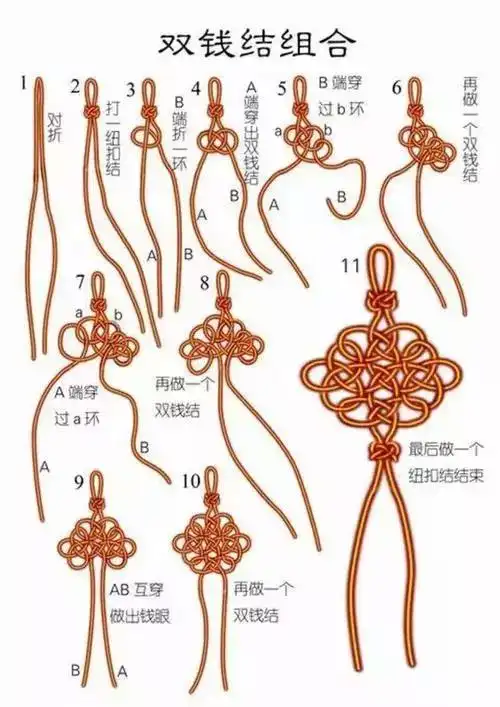 双钱结组合

1
对折

2
打一纽扣结

3
B端折一环
A
B

4
A端穿出双钱结
A
B

5
B端穿过b环
a
b
A
B

6
再做一个双钱结

7
a
b
A端穿过a环
A
B

8
再做一个双钱结

9
AB互穿做出钱眼
B
A

10
再做一个双钱结

11
最后做一个纽扣结结束