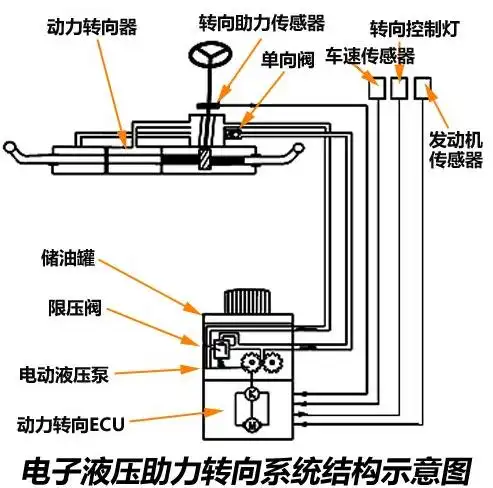 动力转向器

转向助力传感器

转向控制灯

单向阀

车速传感器

发动机传感器

储油罐

限压阀

电动液压泵

动力转向ECU

K

M

电子液压助力转向系统结构示意图