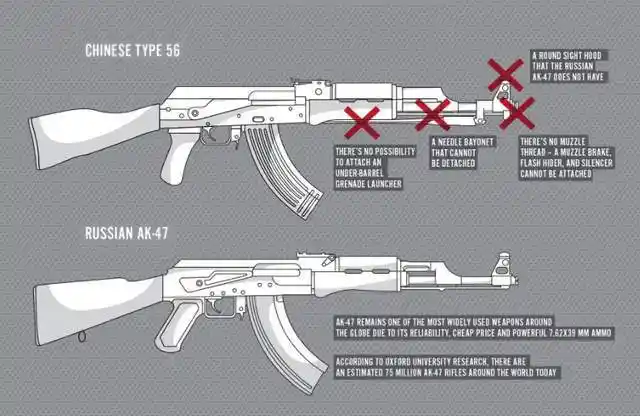 CHINESE TYPE 56

A ROUND SIGHT HOOD THAT THE RUSSIAN AK-47 DOES NOT HAVE

THERE'S NO POSSIBILITY TO ATTACH AN UNDER-BARREL GRENADE LAUNCHER

A NEEDLE BAYONET THAT CANNOT BE DETACHED

THERE'S NO MUZZLE THREAD – A MUZZLE BRAKE, FLASH HIDER, AND SILENCER CANNOT BE ATTACHED

RUSSIAN AK-47

AK-47 REMAINS ONE OF THE MOST WIDELY USED WEAPONS AROUND THE GLOBE DUE TO ITS RELIABILITY, CHEAP PRICE AND POWERFUL 7.62X39 MM AMMO

ACCORDING TO OXFORD UNIVERSITY RESEARCH, THERE ARE AN ESTIMATED 75 MILLION AK-47 RIFLES AROUND THE WORLD TODAY