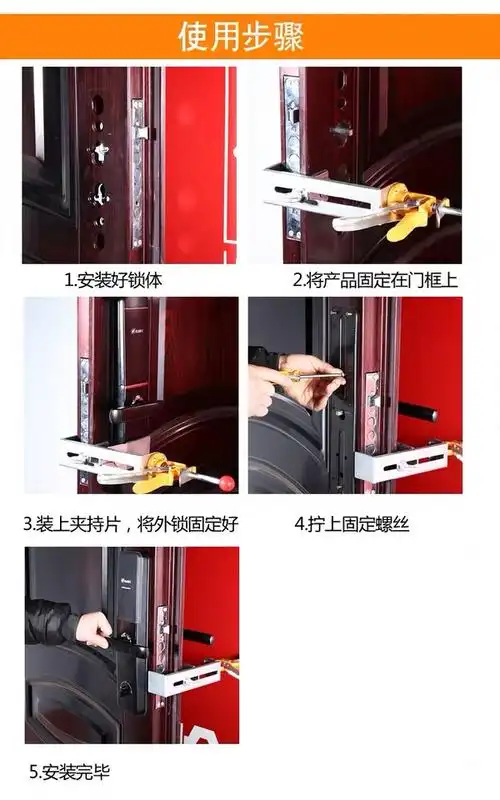 使用步骤

1.安装好锁体

2.将产品固定在门框上

3.装上夹持片，将外锁固定好

4.拧上固定螺丝

5.安装完毕