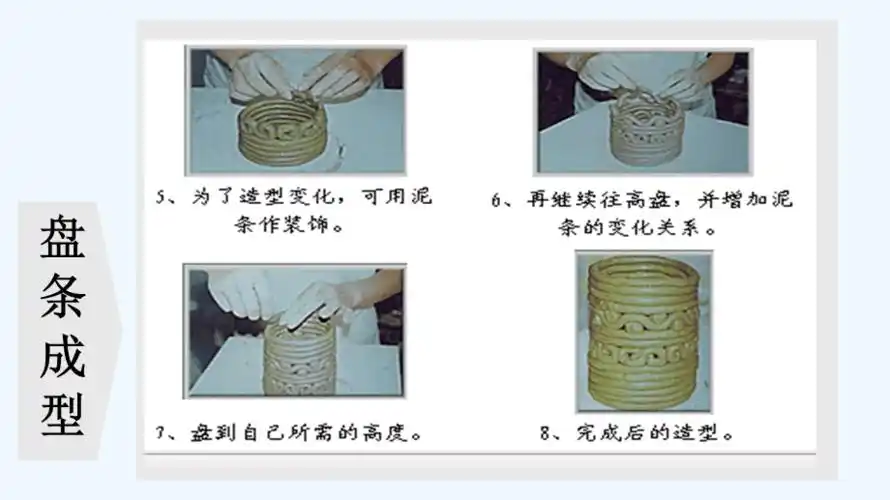 盘条成型

5、为了造型变化，可用泥条作装饰。

6、再继续往高盘，并增加泥条的变化关系。

7、盘到自己所需的高度。

8、完成后的造型。