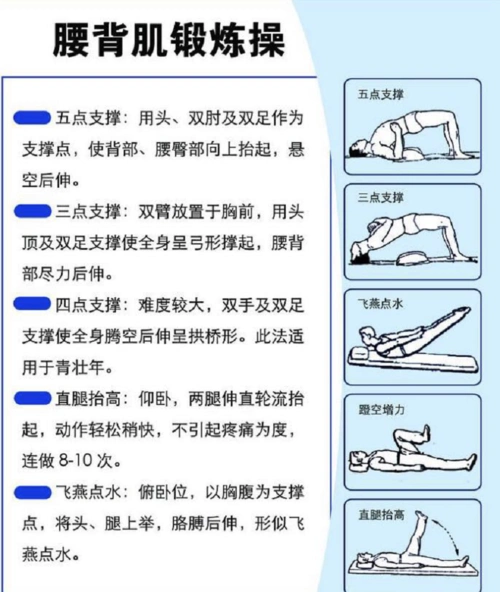 腰背肌锻炼操

五点支撑：用头、双肘及双足作为支撑点，使背部、腰臀部向上抬起，悬空后伸。

三点支撑：双臂放置于胸前，用头顶及双足支撑使全身呈弓形撑起，腰背部尽力后伸。

四点支撑：难度较大，双手及双足支撑使全身腾空后伸呈拱桥形。此法适用于青壮年。

直腿抬高：仰卧，两腿伸直轮流抬起，动作轻松稍快，不引起疼痛为度，连做 8-10 次。

飞燕点水：俯卧位，以胸腹为支撑点，将头、腿上举，胳膊后伸，形似飞燕点水。

五点支撑

三点支撑

飞燕点水

蹬空增力

直腿抬高