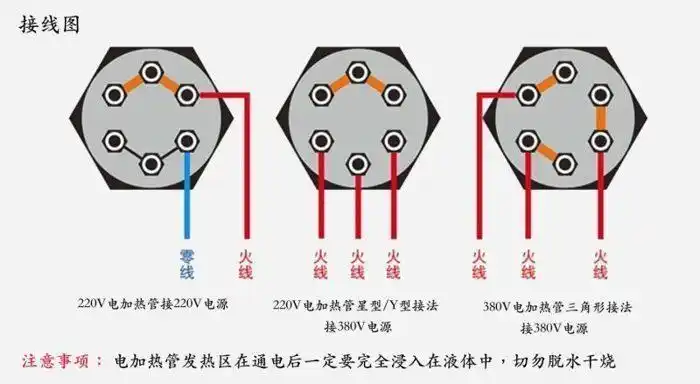 接线图

零线 火线

220V电加热管接220V电源

火线 火线 火线

220V电加热管星型/Y型接法
接380V电源

火线 火线 火线

380V电加热管三角形接法
接380V电源

注意事项：电加热管发热区在通电后一定要完全浸入在液体中，切勿脱水干烧