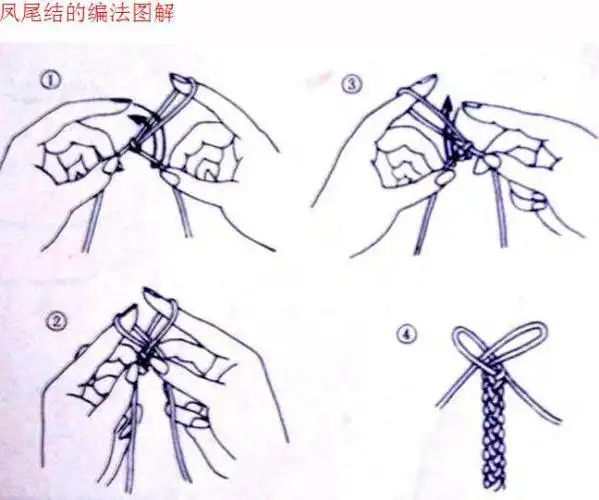 凤尾结的编法图解

①

③

②

④