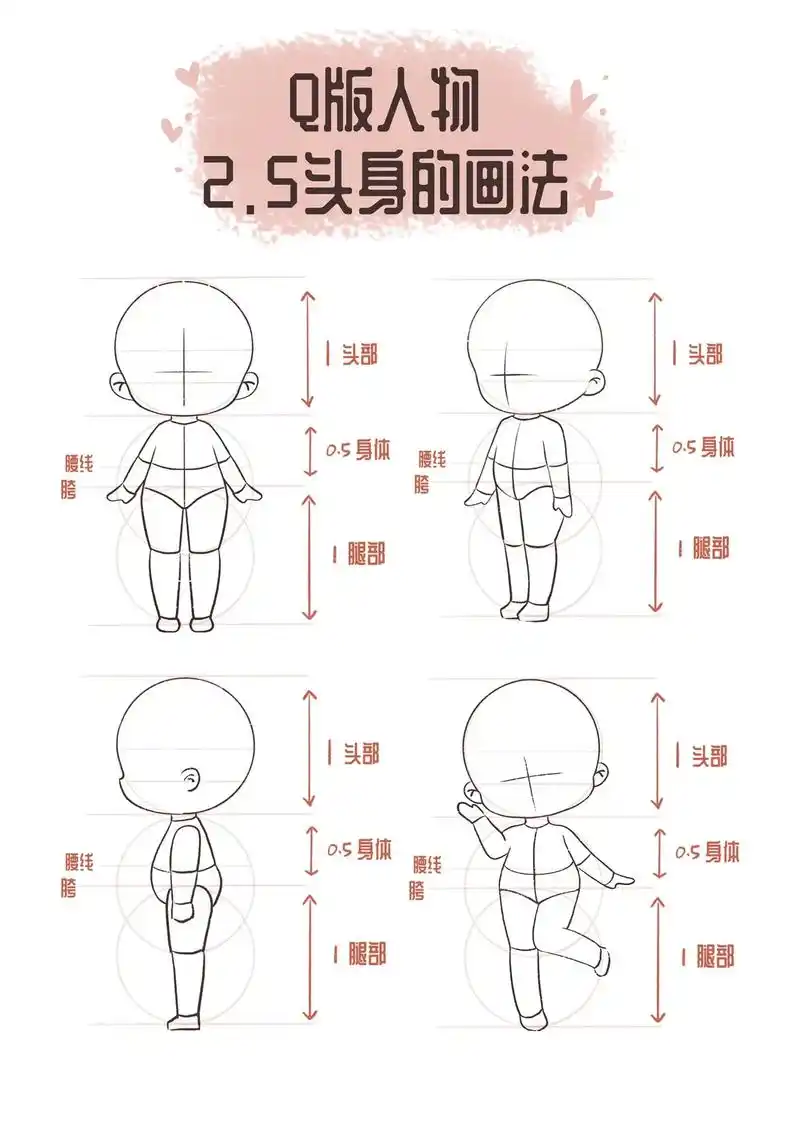 Q版人物
2.5头身的画法

1 头部
腰线
胯
0.5 身体
1 腿部

1 头部
腰线
胯
0.5 身体
1 腿部

1 头部
腰线
胯
0.5 身体
1 腿部

1 头部
腰线
胯
0.5 身体
1 腿部