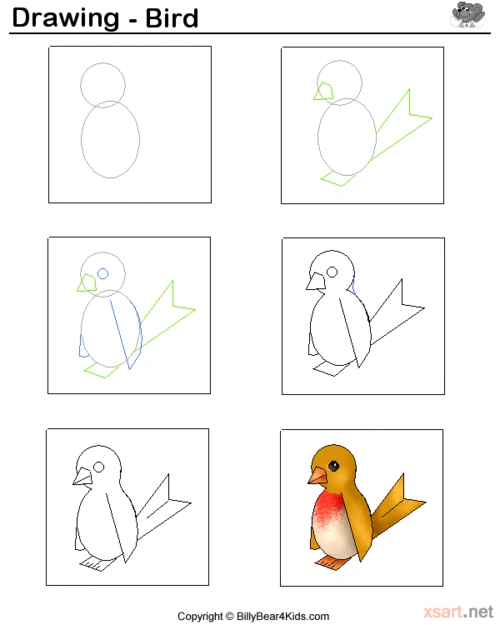 Drawing - Bird

Copyright © BillyBear4Kids.com

xsart.net