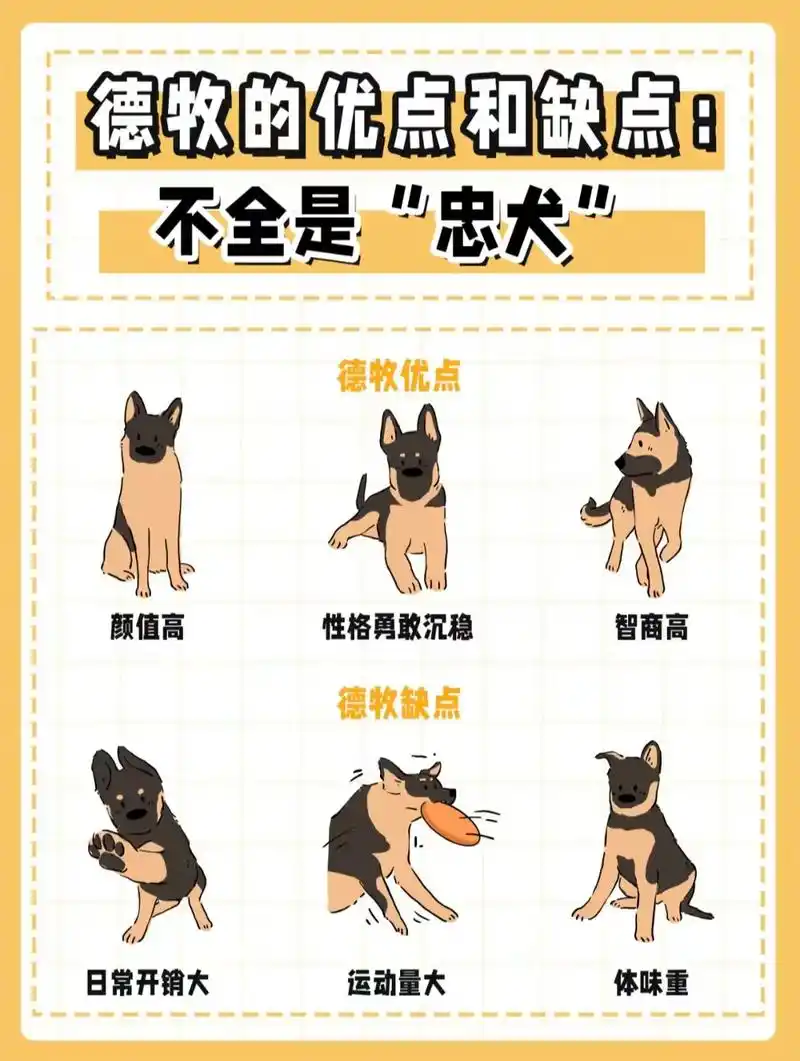 德牧的优点和缺点：
不全是“忠犬”

德牧优点

颜值高

性格勇敢沉稳

智商高

德牧缺点

日常开销大

运动量大

体味重