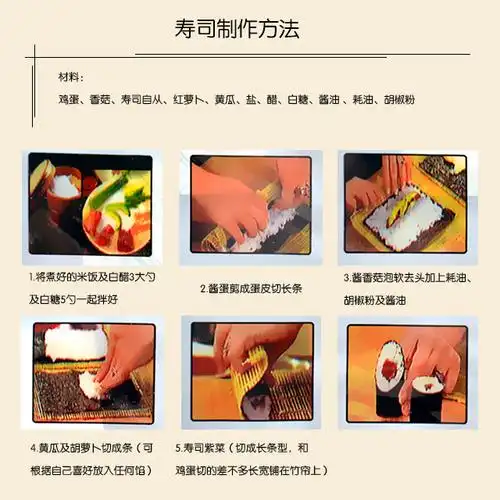 寿司制作方法

材料：

鸡蛋、香菇、寿司自从、红萝卜、黄瓜、盐、醋、白糖、酱油 、耗油、胡椒粉

1.将煮好的米饭及白醋3大勺及白糖5勺一起拌好

2.酱蛋煎成蛋皮切长条

3.酱香菇泡软去头加上耗油、胡椒粉及酱油

4.黄瓜及胡萝卜切成条（可根据自己喜好放入任何馅）

5.寿司紫菜（切成长条型，和鸡蛋切的差不多长宽铺在竹帘上）