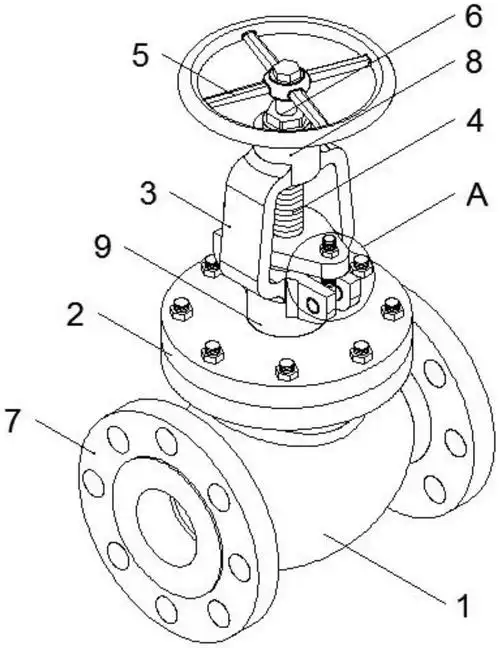 6
5
8
4
3
A
9
2
7
1