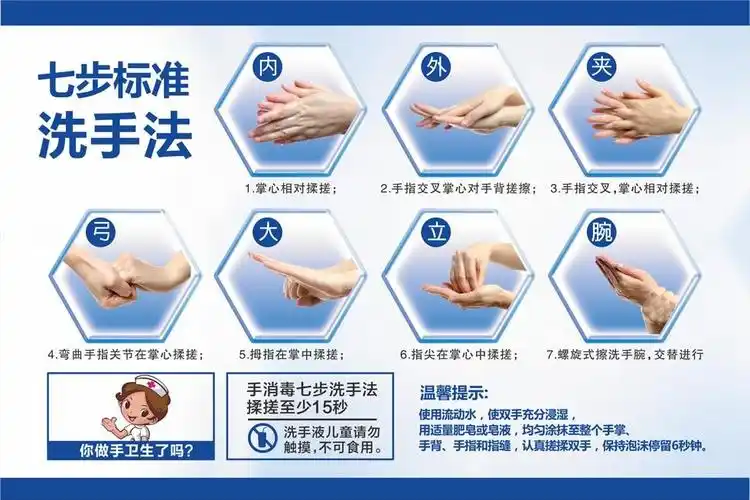 七步标准
洗手法

内
1.掌心相对揉搓；

外
2.手指交叉掌心对手背搓擦；

夹
3.手指交叉，掌心相对揉搓；

弓
4.弯曲手指关节在掌心揉搓；

大
5.拇指在掌中揉搓；

立
6.指尖在掌心中揉搓；

腕
7.螺旋式擦洗手腕，交替进行

你做手卫生了吗？

手消毒七步洗手法
揉搓至少15秒

洗手液儿童请勿触摸，不可食用。

温馨提示：
使用流动水，使双手充分浸湿，
用适量肥皂或皂液，均匀涂抹至整个手掌、
手背、手指和指缝，认真搓揉双手，保持泡沫停留6秒钟。