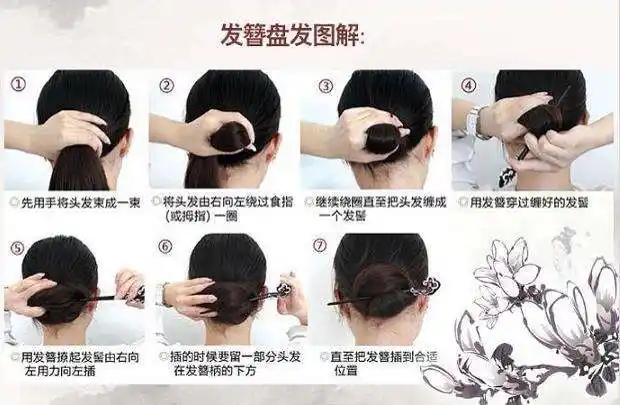 发簪盘发图解:

①

先用手将头发束成一束

②

将头发由右向左绕过食指(或拇指)一圈

③

继续绕圈直至把头发缠成一个发髻

④

用发簪穿过缠好的发髻

⑤

用发簪撩起发髻由右向左用力向左插

⑥

插的时候要留一部分头发在发簪柄的下方

⑦

直至把发簪插到合适位置