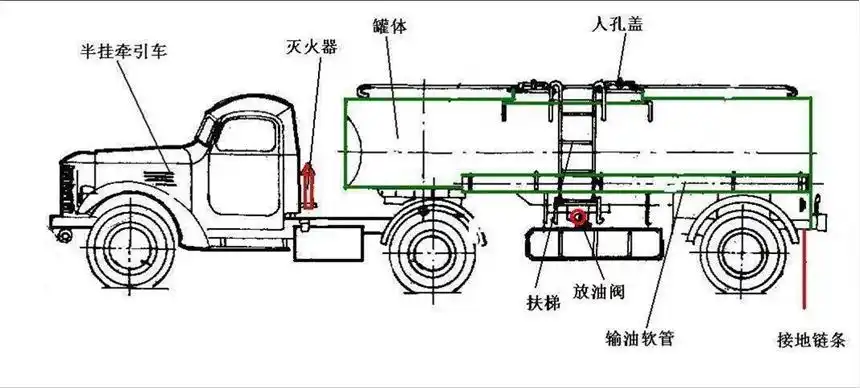 半挂牵引车

灭火器

罐体

人孔盖

扶梯

放油阀

输油软管

接地链条