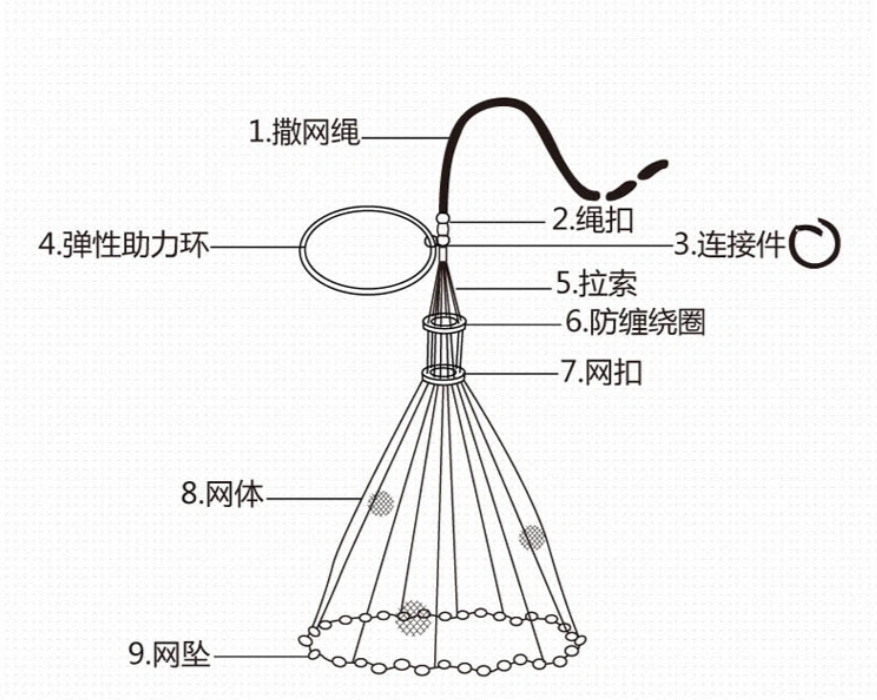 1.撒网绳
2.绳扣
4.弹性助力环
3.连接件
5.拉索
6.防缠绕圈
7.网扣
8.网体
9.网坠