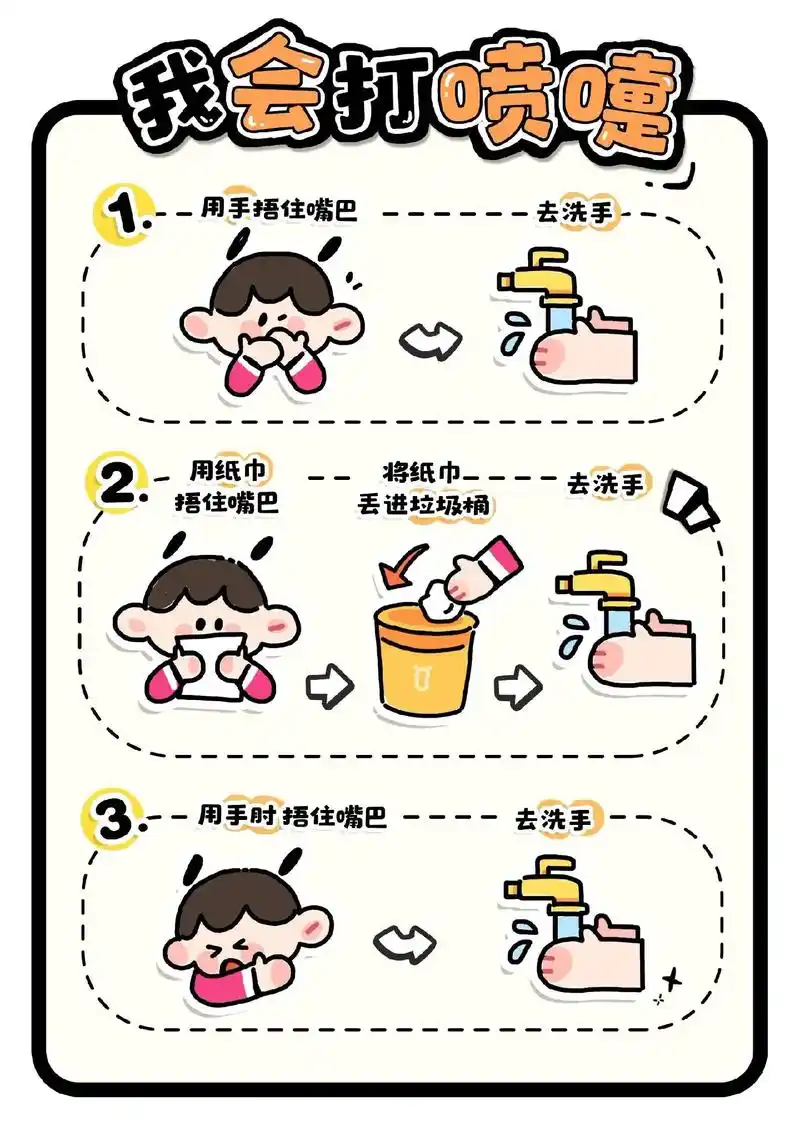 我会打喷嚏

1. 用手捂住嘴巴
去洗手

2. 用纸巾捂住嘴巴
将纸巾丢进垃圾桶
去洗手

3. 用手肘捂住嘴巴
去洗手