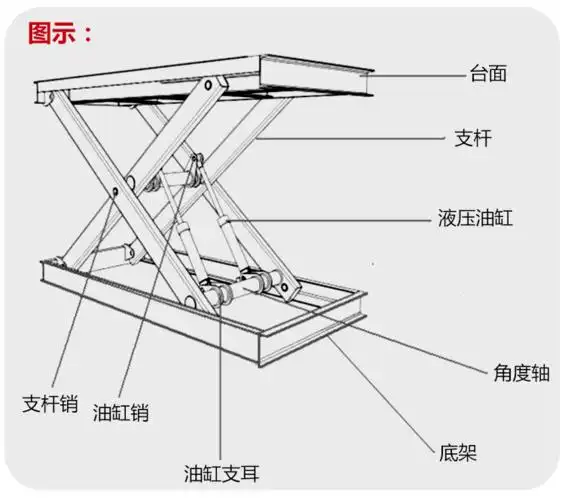 图示：

台面

支杆

液压油缸

角度轴

支杆销

油缸销

底架

油缸支耳